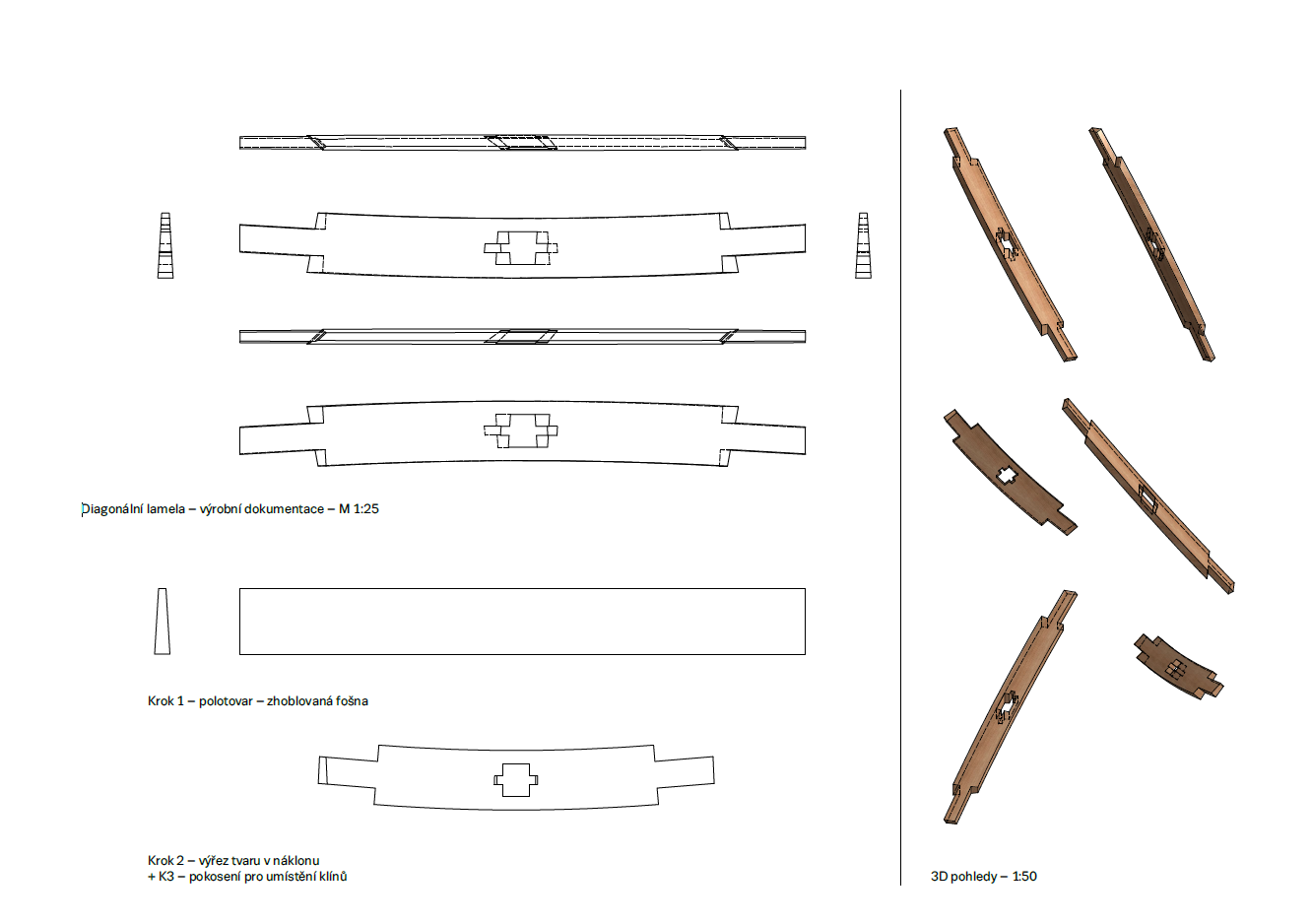 Diagonální lamela – výrobní dokumentace – M 1:25

Krok 1 – polotovar – zhoblovaná fošna

Krok 2 – výřez tvaru v náklonu
+ K3 – pokosení pro umístění klínů

3D pohledy – 1:50