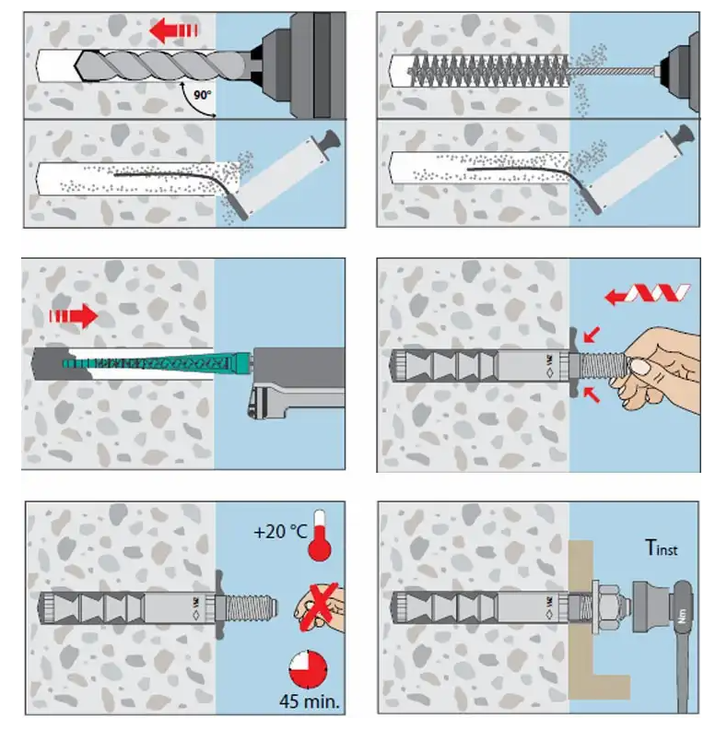 90°

+20 °C

45 min.

$T_{inst}$

Nm